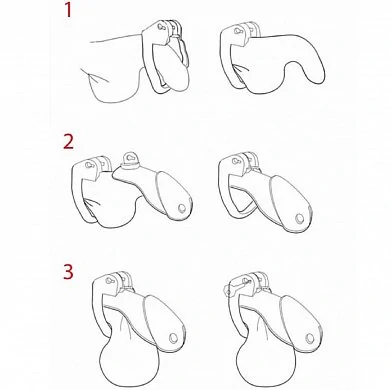 1

2

3