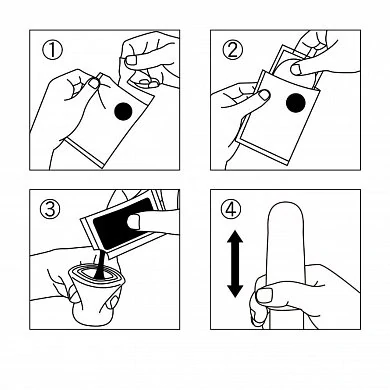 ①

②

③

④