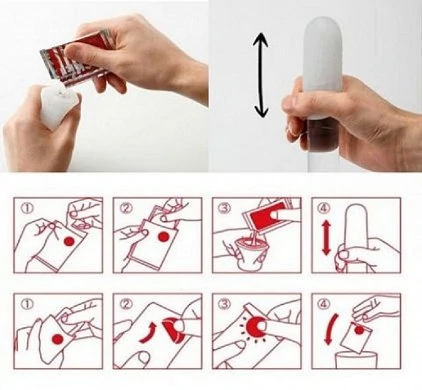 ①

②

③

④

①

②

③

④