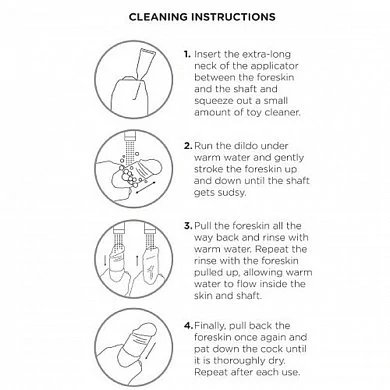 CLEANING INSTRUCTIONS

1. Insert the extra-long neck of the applicator between the foreskin and the shaft and squeeze out a small amount of toy cleaner.

2. Run the dildo under warm water and gently stroke the foreskin up and down until the shaft gets sudsy.

3. Pull the foreskin all the way back and rinse with warm water. Repeat the rinse with the foreskin pulled up, allowing warm water to flow inside the skin and shaft.

4. Finally, pull back the foreskin once again and pat down the cock until it is thoroughly dry. Repeat after each use.