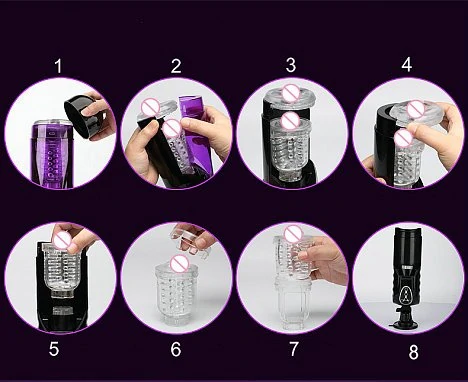 1
2
3
4
5
6
7
8