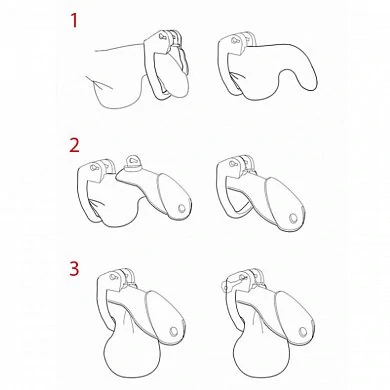 1

2

3